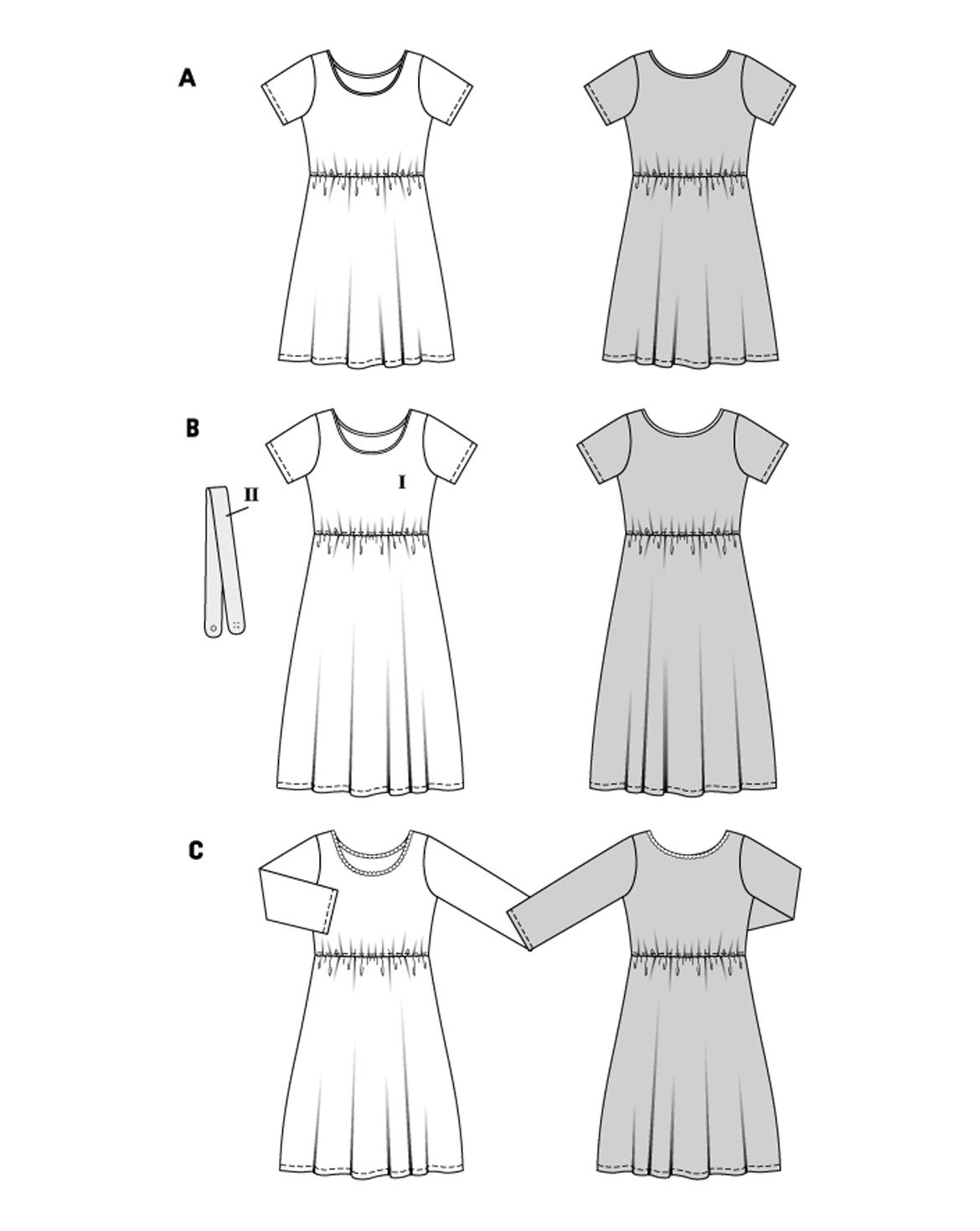 A

B

II

I

C