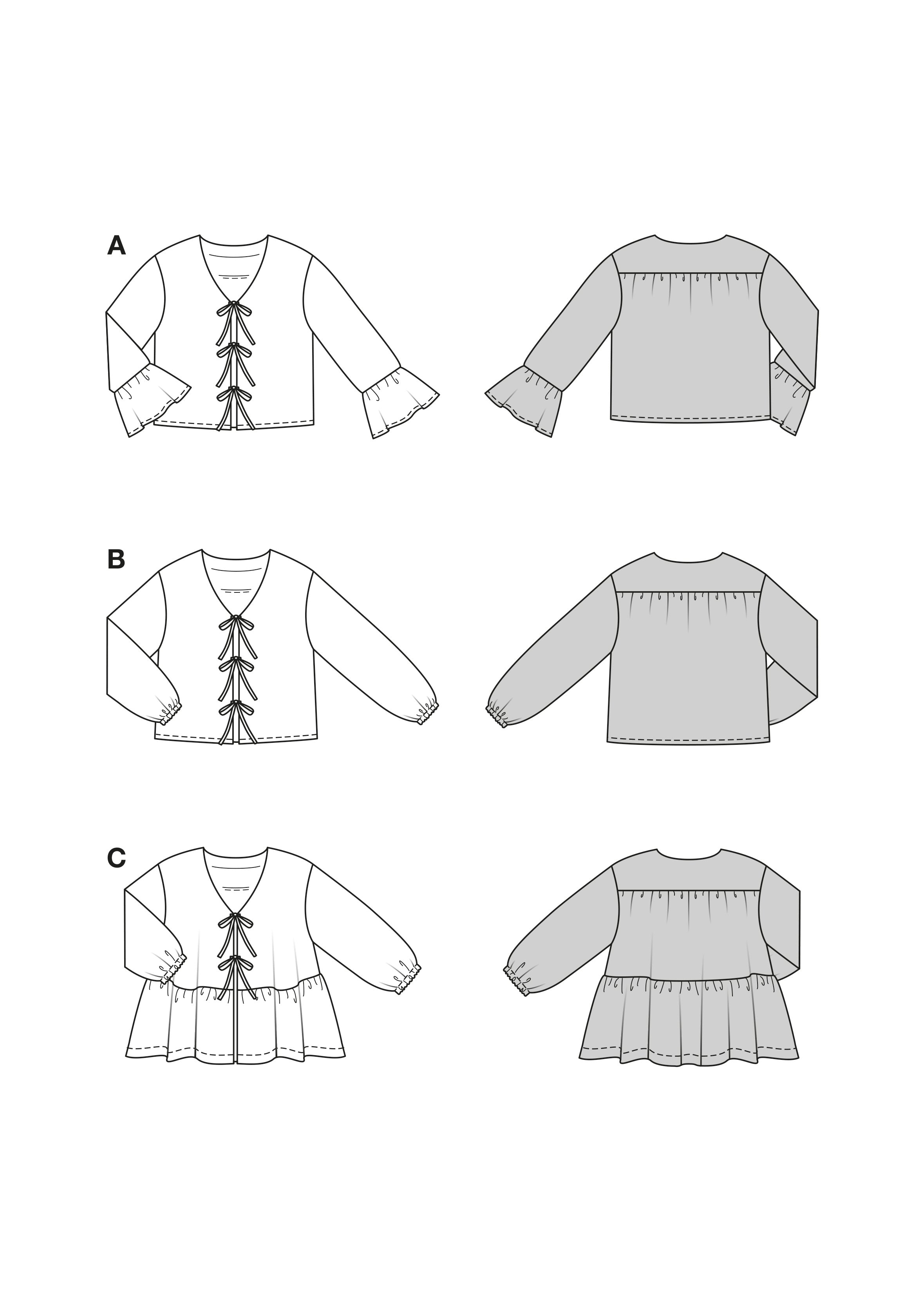 A

B

C