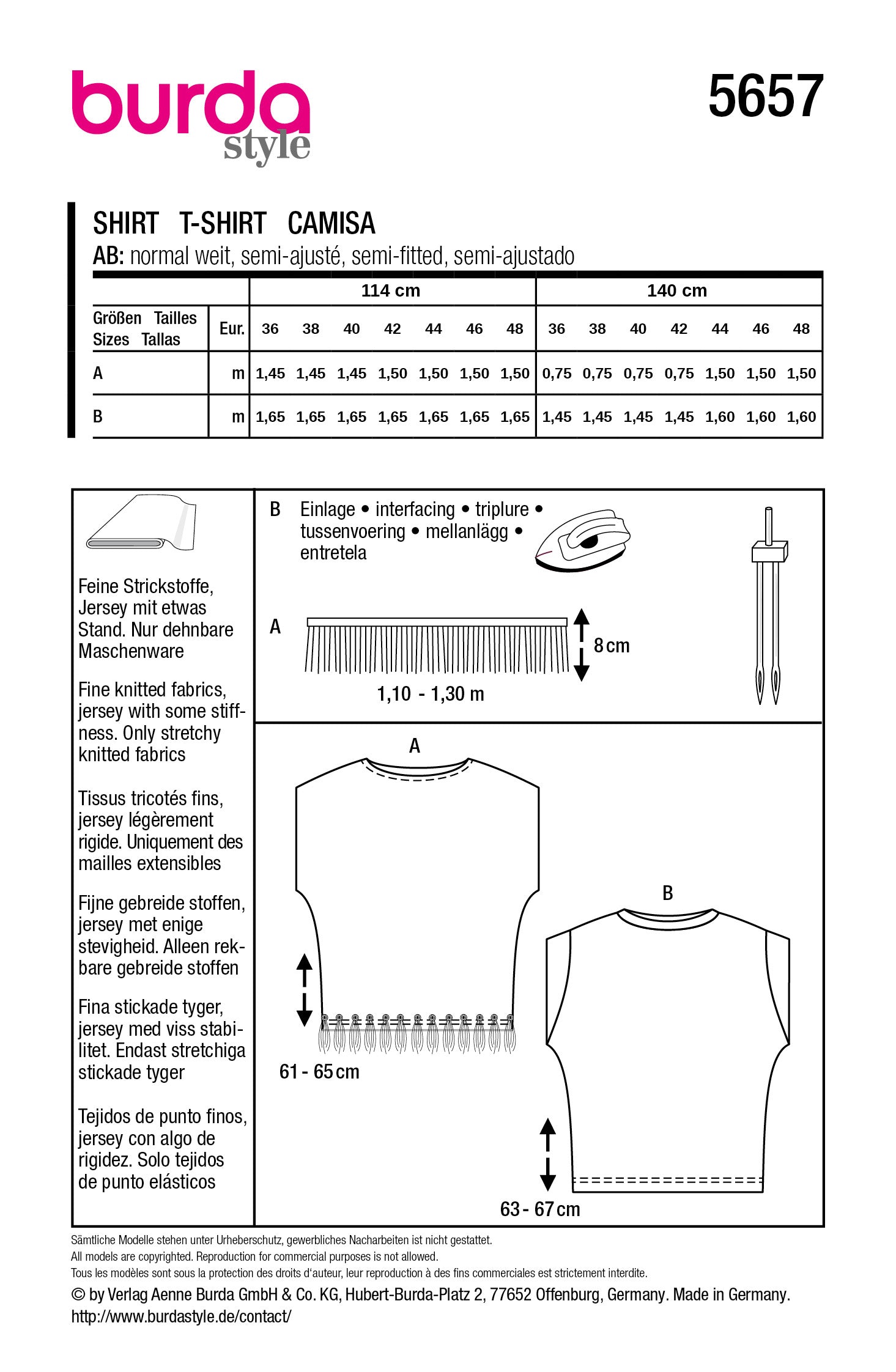 burda style

5657

SHIRT T-SHIRT CAMISA
AB: normal weit, semi-ajusté, semi-fitted, semi-ajustado

| | | 114 cm | | | | | | | 140 cm | | | | | | |
|---|---|---|---|---|---|---|---|---|---|---|---|---|---|---|---|
| Größen Tailles Sizes Tallas | Eur. | 36 | 38 | 40 | 42 | 44 | 46 | 48 | 36 | 38 | 40 | 42 | 44 | 46 | 48 |
| A | m | 1,45 | 1,45 | 1,45 | 1,50 | 1,50 | 1,50 | 1,50 | 0,75 | 0,75 | 0,75 | 0,75 | 1,50 | 1,50 | 1,50 |
| B | m | 1,65 | 1,65 | 1,65 | 1,65 | 1,65 | 1,65 | 1,65 | 1,45 | 1,45 | 1,45 | 1,45 | 1,60 | 1,60 | 1,60 |

Feine Strickstoffe, Jersey mit etwas Stand. Nur dehnbare Maschenware

Fine knitted fabrics, jersey with some stiffness. Only stretchy knitted fabrics

Tissus tricotés fins, jersey légèrement rigide. Uniquement des mailles extensibles

Fijne gebreide stoffen, jersey met enige stevigheid. Alleen rekbare gebreide stoffen

Fina stickade tyger, jersey med viss stabilitet. Endast stretchiga stickade tyger

Tejidos de punto finos, jersey con algo de rigidez. Solo tejidos de punto elásticos

B Einlage • interfacing • triplure • tussenvoering • mellanlägg • entretela

A

8 cm

1,10 - 1,30 m

A

61 - 65 cm

B

63 - 67 cm

Sämtliche Modelle stehen unter Urheberschutz, gewerbliches Nacharbeiten ist nicht gestattet.
All models are copyrighted. Reproduction for commercial purposes is not allowed.
Tous les modèles sont sous la protection des droits d'auteur, leur reproduction à des fins commerciales est strictement interdite.
© by Verlag Aenne Burda GmbH & Co. KG, Hubert-Burda-Platz 2, 77652 Offenburg, Germany. Made in Germany.
http://www.burdastyle.de/contact/