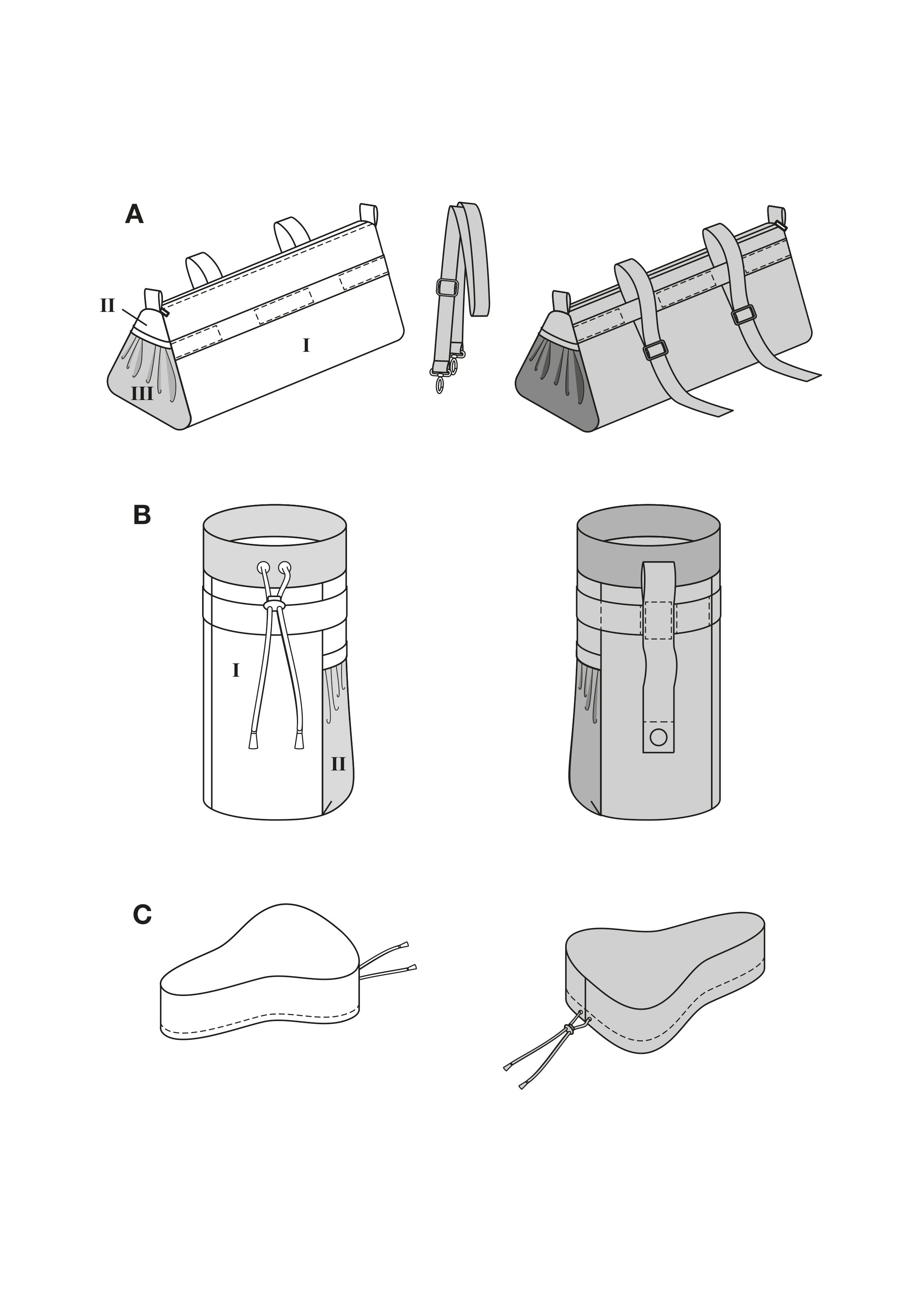 A

II

I

III

B

I

II

C