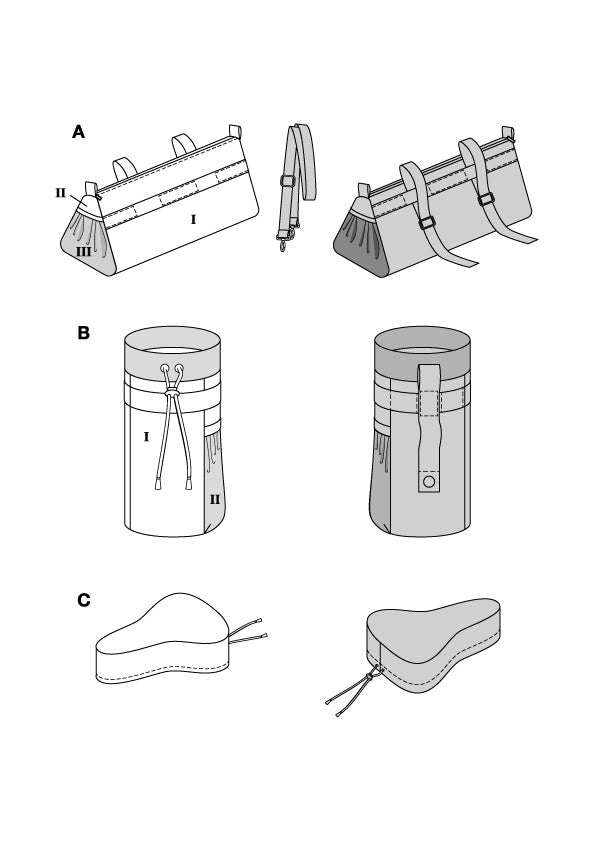 A

II

I

III

B

I

II

C