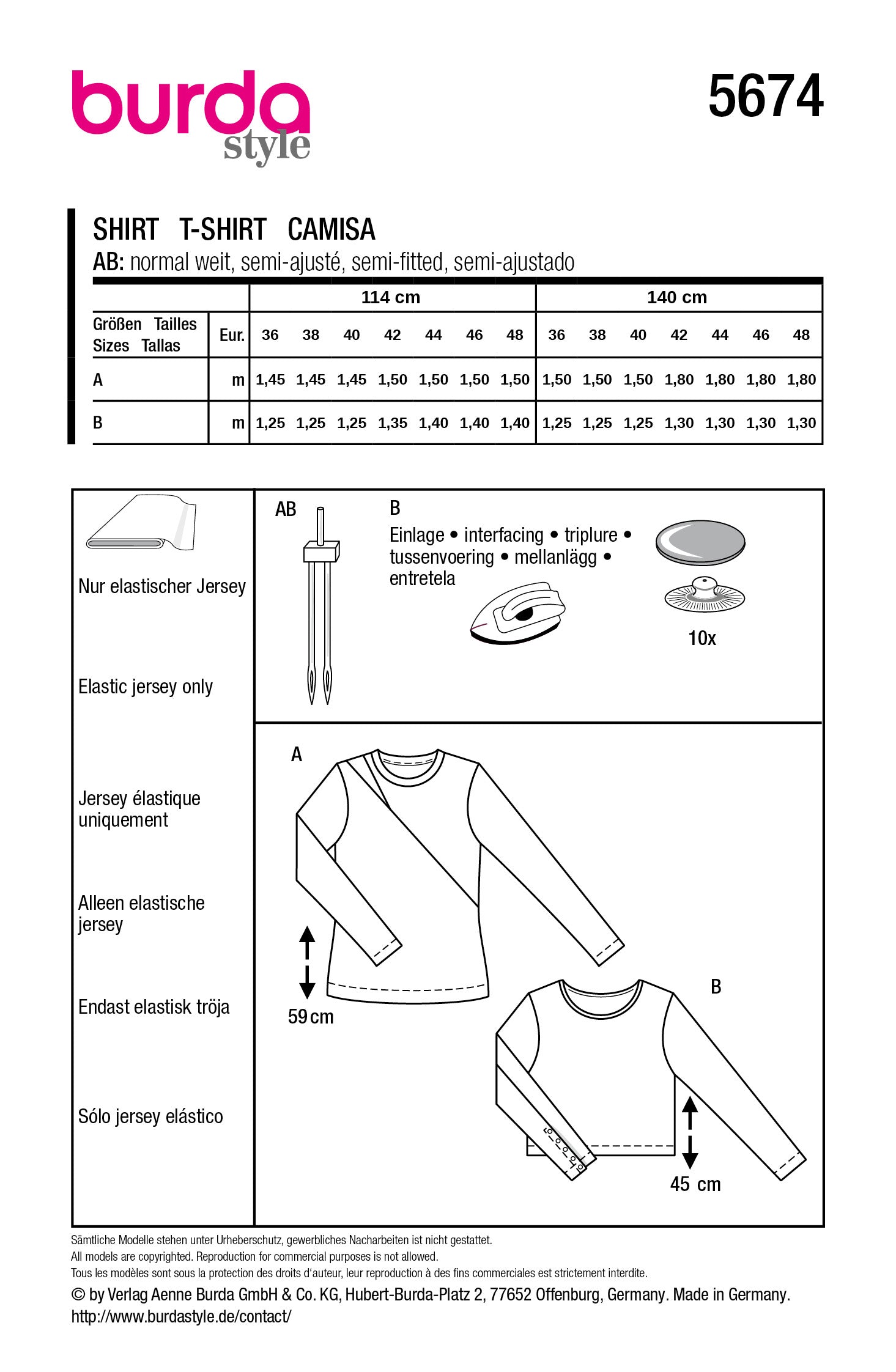 burda style

5674

SHIRT T-SHIRT CAMISA
AB: normal weit, semi-ajusté, semi-fitted, semi-ajustado

| | | 114 cm | | | | | | | 140 cm | | | | | | |
|---|---|---|---|---|---|---|---|---|---|---|---|---|---|---|---|
| Größen Tailles Sizes Tallas | Eur. | 36 | 38 | 40 | 42 | 44 | 46 | 48 | 36 | 38 | 40 | 42 | 44 | 46 | 48 |
| A | m | 1,45 | 1,45 | 1,45 | 1,50 | 1,50 | 1,50 | 1,50 | 1,50 | 1,50 | 1,50 | 1,80 | 1,80 | 1,80 | 1,80 |
| B | m | 1,25 | 1,25 | 1,25 | 1,35 | 1,40 | 1,40 | 1,40 | 1,25 | 1,25 | 1,25 | 1,30 | 1,30 | 1,30 | 1,30 |

Nur elastischer Jersey

Elastic jersey only

Jersey élastique uniquement

Alleen elastische jersey

Endast elastisk tröja

Sólo jersey elástico

AB

B
Einlage • interfacing • triplure • tussenvoering • mellanlägg • entretela

10x

A

59 cm

B

45 cm

Sämtliche Modelle stehen unter Urheberschutz, gewerbliches Nacharbeiten ist nicht gestattet.
All models are copyrighted. Reproduction for commercial purposes is not allowed.
Tous les modèles sont sous la protection des droits d'auteur, leur reproduction à des fins commerciales est strictement interdite.
© by Verlag Aenne Burda GmbH & Co. KG, Hubert-Burda-Platz 2, 77652 Offenburg, Germany. Made in Germany.
http://www.burdastyle.de/contact/